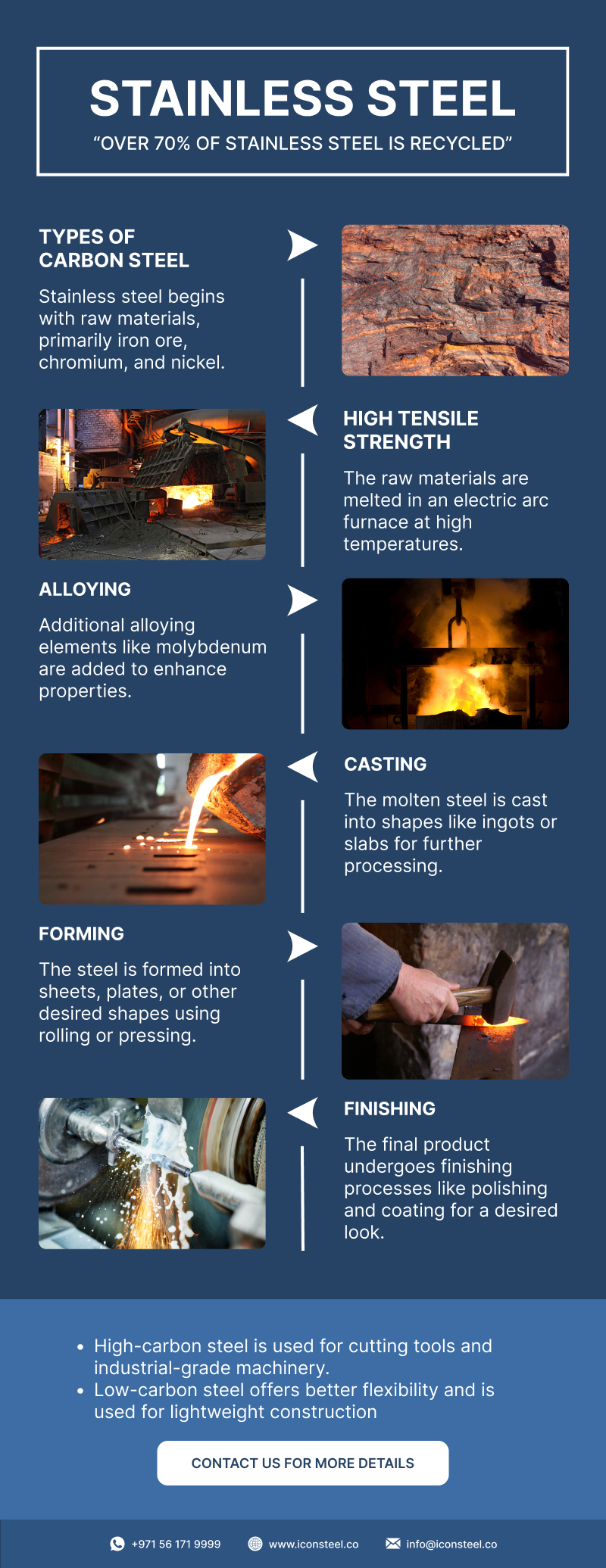 STAINLESS STEEL

"OVER 70% OF STAINLESS STEEL IS RECYCLED"

TYPES OF CARBON STEEL

Stainless steel begins with raw materials, primarily iron ore, chromium, and nickel.

HIGH TENSILE STRENGTH

The raw materials are melted in an electric arc furnace at high temperatures.

ALLOYING

Additional alloying elements like molybdenum are added to enhance properties.

CASTING

The molten steel is cast into shapes like ingots or slabs for further processing.

FORMING

The steel is formed into sheets, plates, or other desired shapes using rolling or pressing.

FINISHING

The final product undergoes finishing processes like polishing and coating for a desired look.

• High-carbon steel is used for cutting tools and industrial-grade machinery.
• Low-carbon steel offers better flexibility and is used for lightweight construction

CONTACT US FOR MORE DETAILS

+971 56 171 9999 www.iconsteel.co info@iconsteel.co